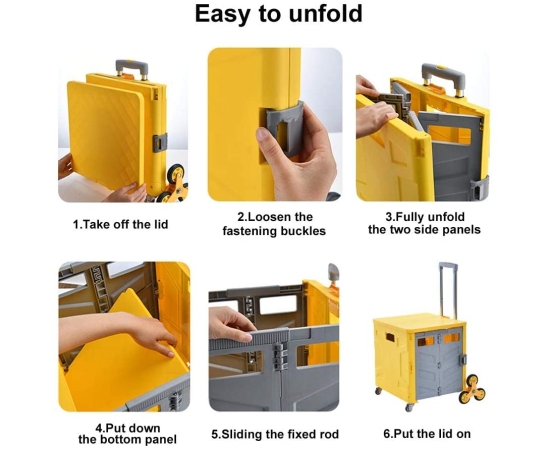 Easy to unfold

1.Take off the lid

2.Loosen the fastening buckles

3.Fully unfold the two side panels

4.Put down the bottom panel

5.Sliding the fixed rod

6.Put the lid on