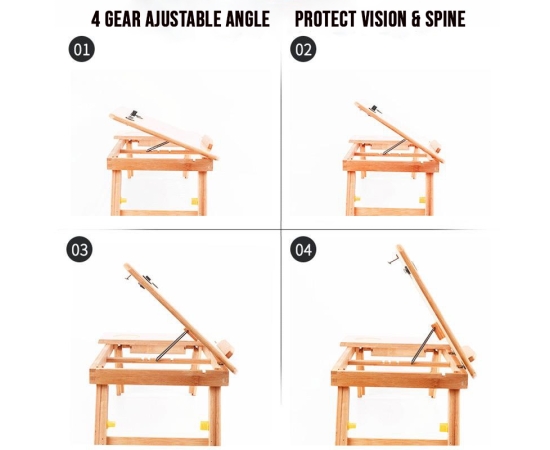 4 GEAR AJUSTABLE ANGLE PROTECT VISION & SPINE

01

02

03

04